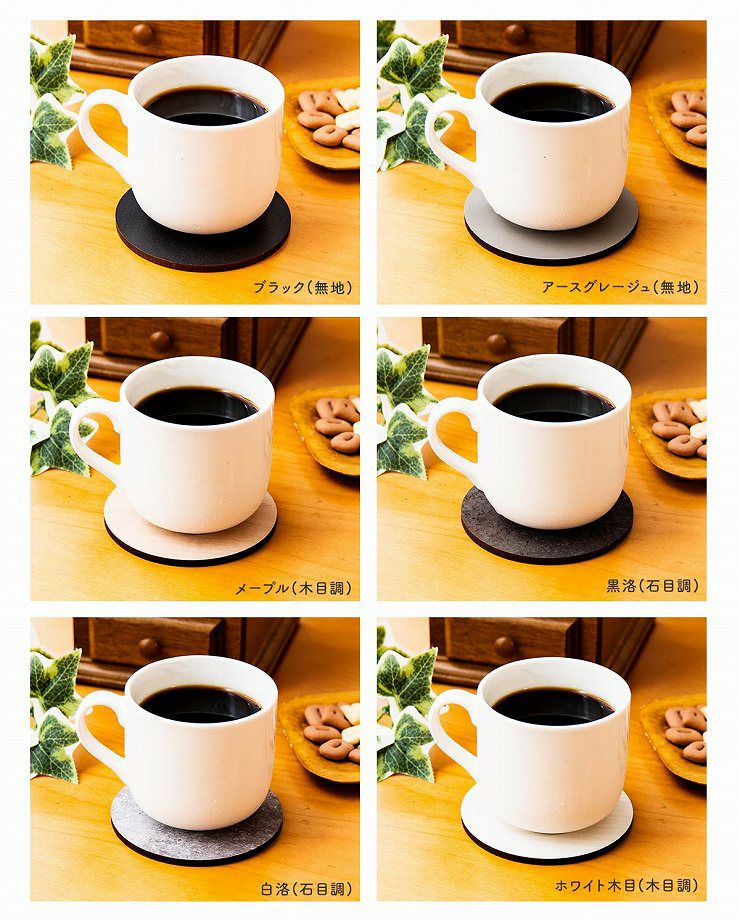 ブラック（無地）

アースグレージュ（無地）

メープル（木目調）

黒洛（石目調）

白洛（石目調）

ホワイト木目（木目調）