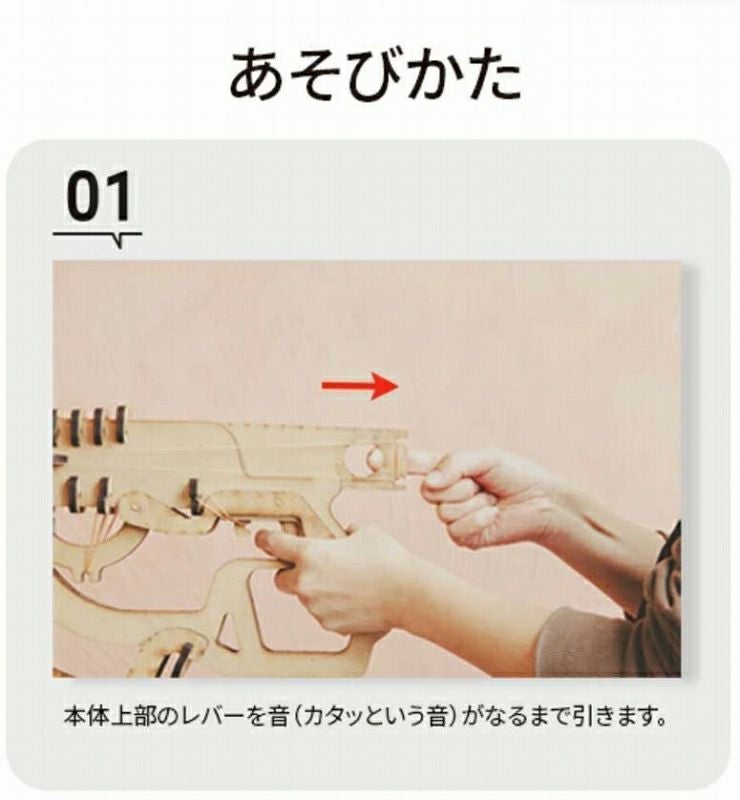 あそびかた

01

本体上部のレバーを音（カタッという音）がなるまで引きます。