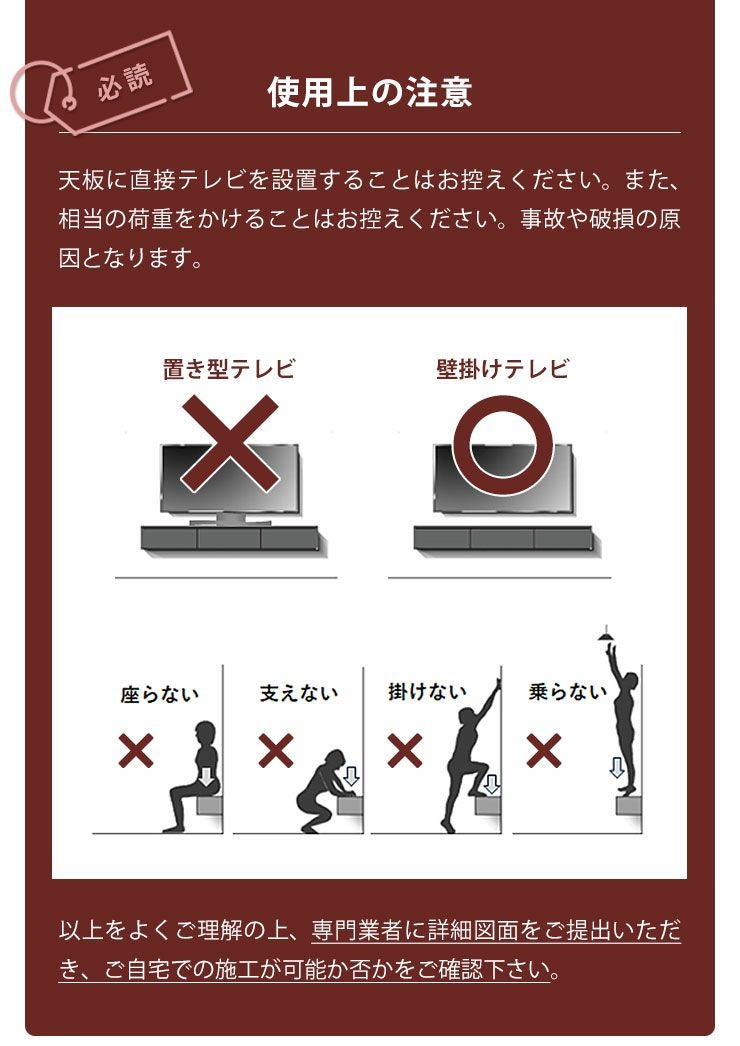 必読

使用上の注意

天板に直接テレビを設置することはお控えください。また、相当の荷重をかけることはお控えください。事故や破損の原因となります。

置き型テレビ

壁掛けテレビ

座らない

支えない

掛けない

乗らない

以上をよくご理解の上、専門業者に詳細図面をご提出いただき、ご自宅での施工が可能か否かをご確認下さい。